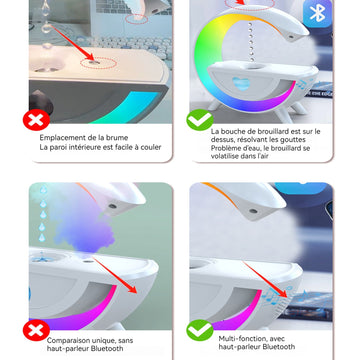 Emplacement de la brume
La paroi intérieure est facile à couler

La bouche de brouillard est sur le dessus, résolvant les gouttes
Problème d'eau, le brouillard se volatilise dans l'air

Comparaison unique, sans haut-parleur Bluetooth

Multi-fonction, avec haut-parleur Bluetooth